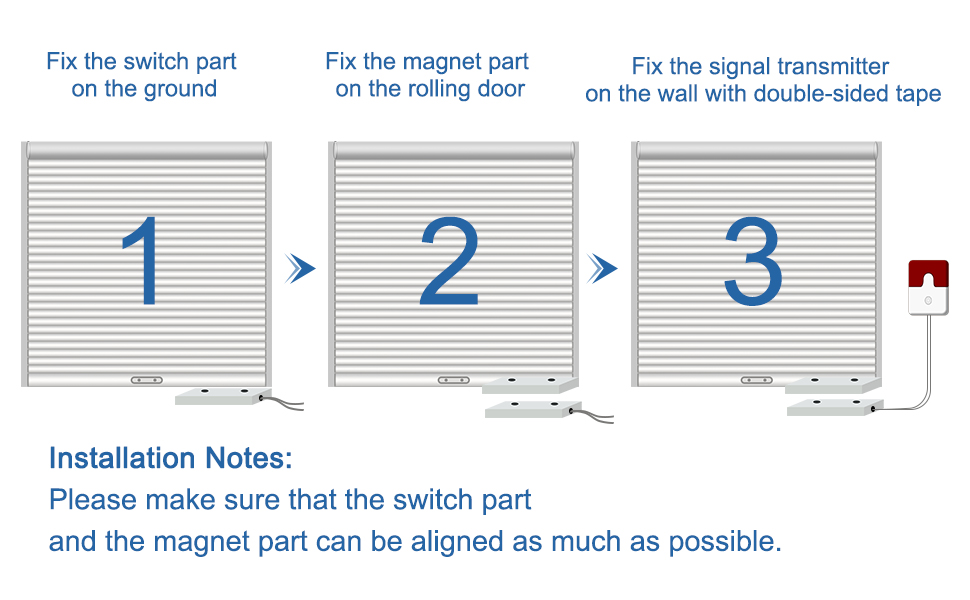 Fix the switch part on the ground

Fix the magnet part on the rolling door

Fix the signal transmitter on the wall with double-sided tape

1

2

3

Installation Notes:
Please make sure that the switch part and the magnet part can be aligned as much as possible.